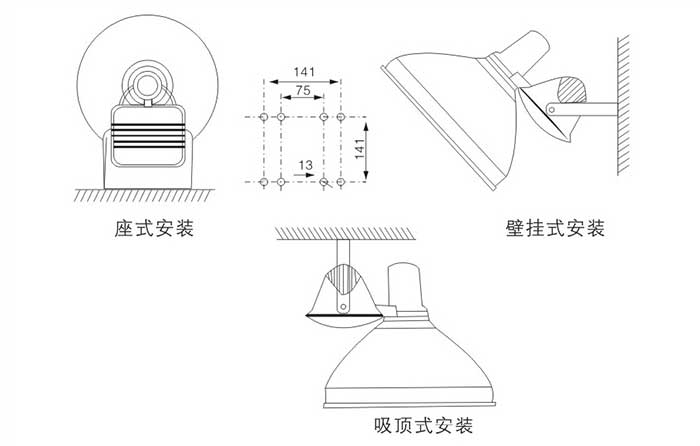 141
75
141
13
座式安装
壁挂式安装
吸顶式安装